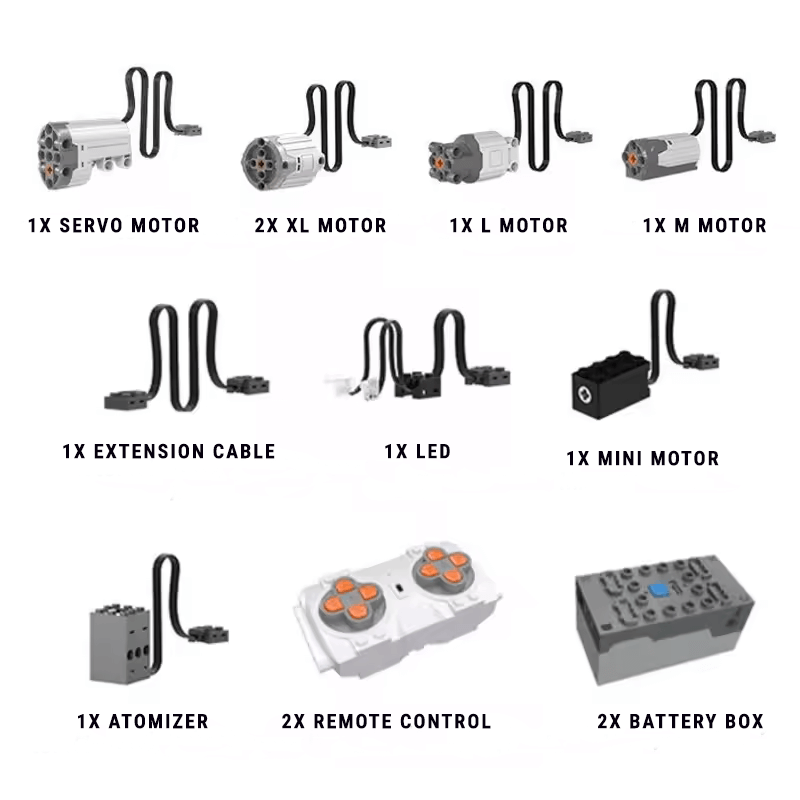 1X SERVO MOTOR
2X XL MOTOR
1X L MOTOR
1X M MOTOR

1X EXTENSION CABLE
1X LED
1X MINI MOTOR

1X ATOMIZER
2X REMOTE CONTROL
2X BATTERY BOX