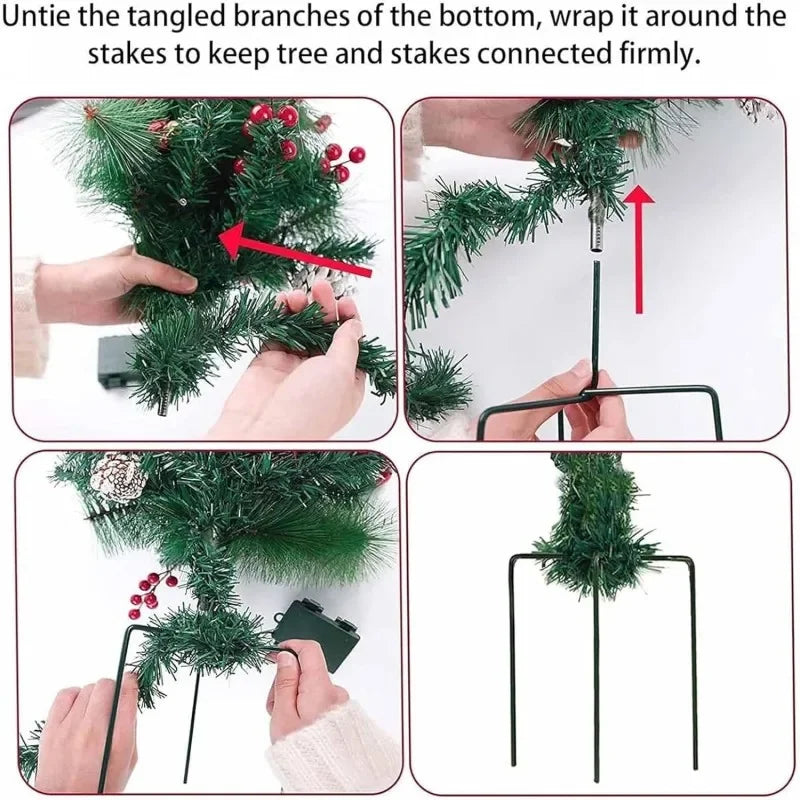 Untie the tangled branches of the bottom, wrap it around the stakes to keep tree and stakes connected firmly.