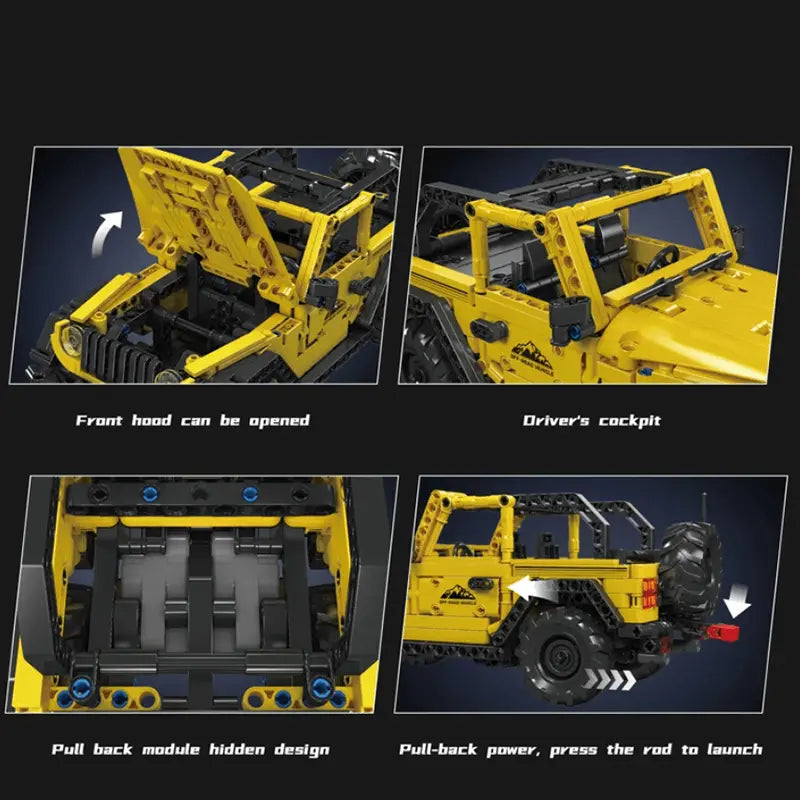 OFF-ROAD VEHICLE

Front hood can be opened

Driver's cockpit

OFF-ROAD VEHICLE

Pull back module hidden design

Pull-back power, press the rod to launch