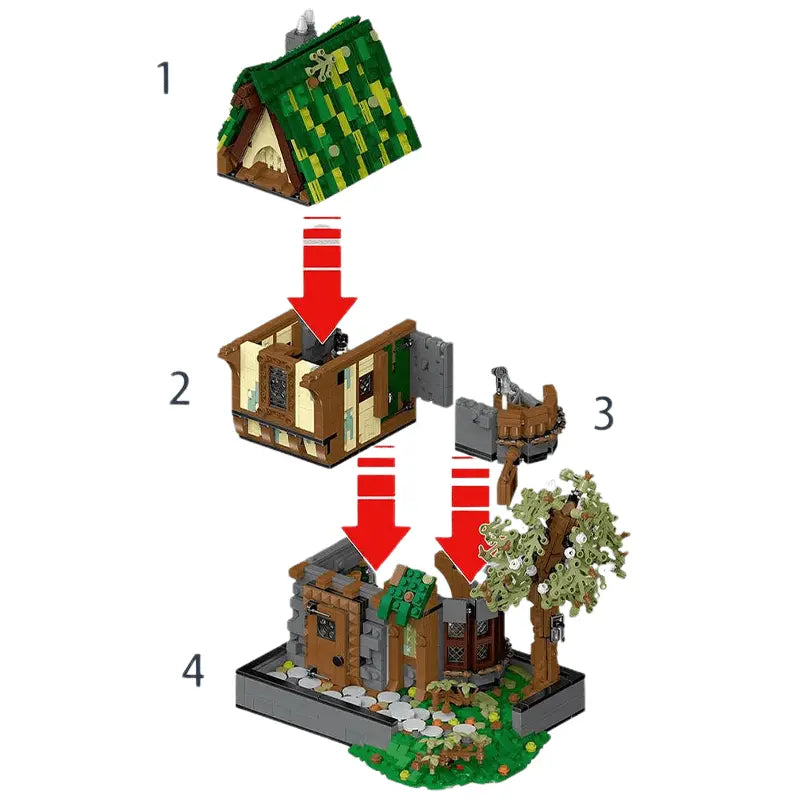 1

2

3

4