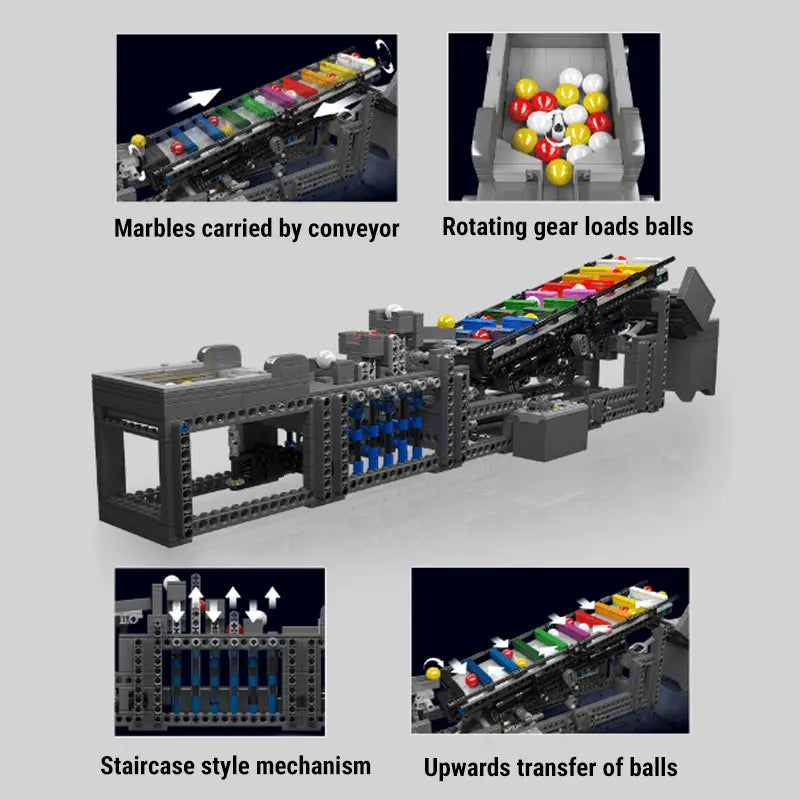 Marbles carried by conveyor

Rotating gear loads balls

Staircase style mechanism

Upwards transfer of balls