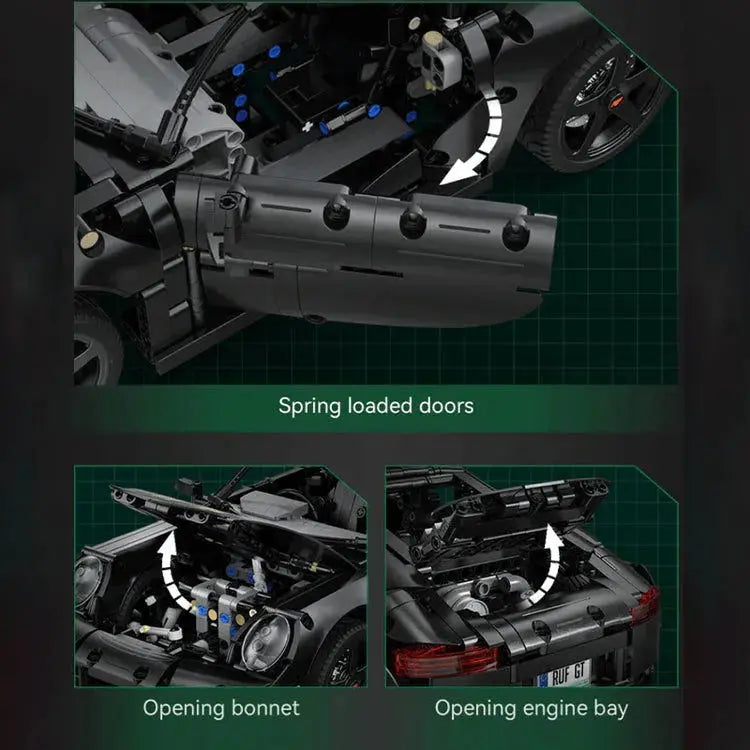 Spring loaded doors

RUF GT

Opening bonnet

Opening engine bay