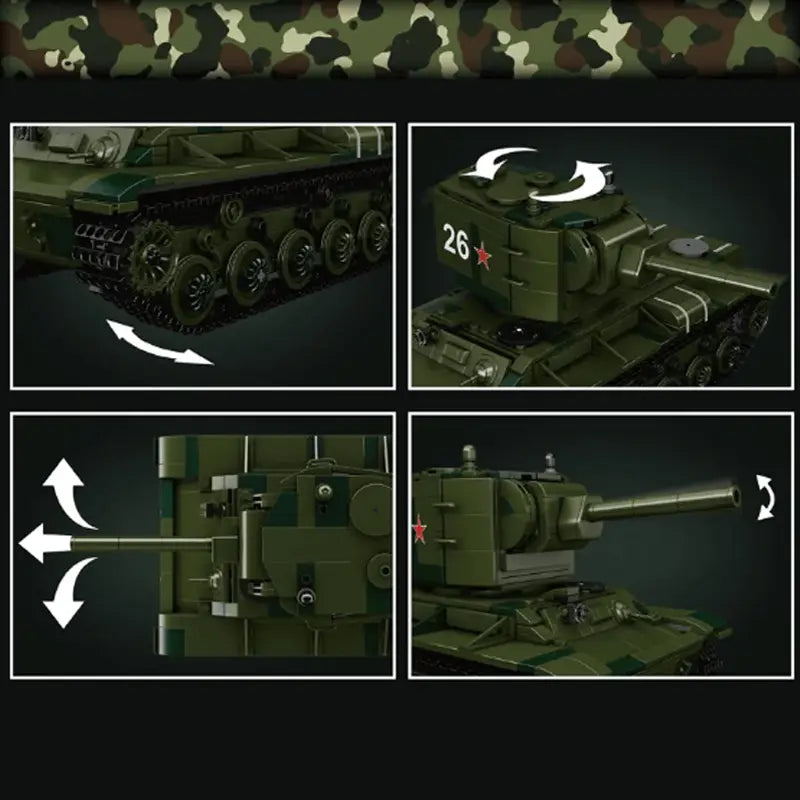 26