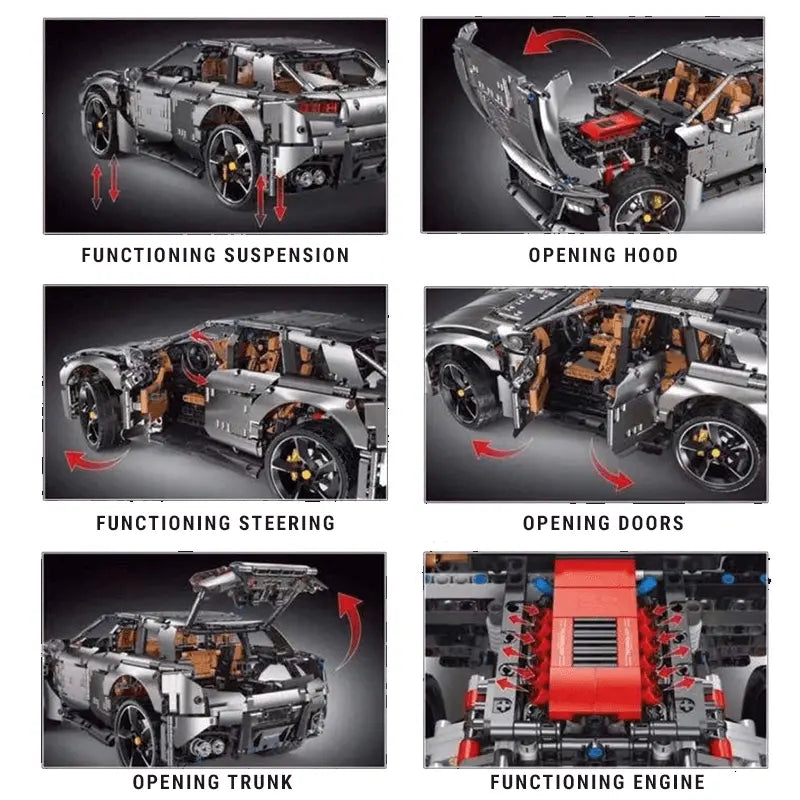 FUNCTIONING SUSPENSION

OPENING HOOD

FUNCTIONING STEERING

OPENING DOORS

OPENING TRUNK

FUNCTIONING ENGINE