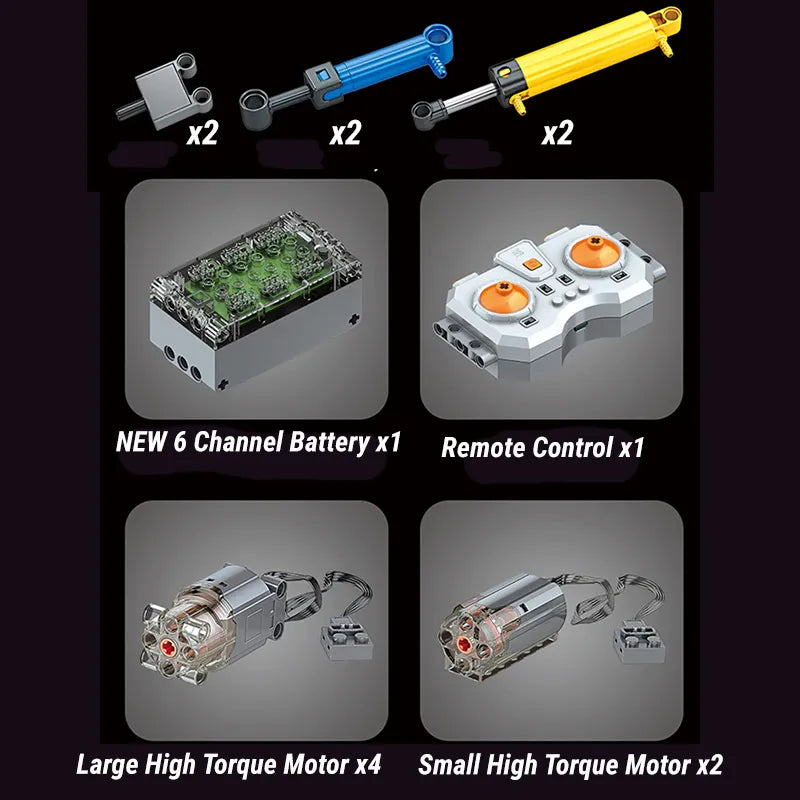 x2 x2 x2

NEW 6 Channel Battery x1

Remote Control x1

Large High Torque Motor x4

Small High Torque Motor x2