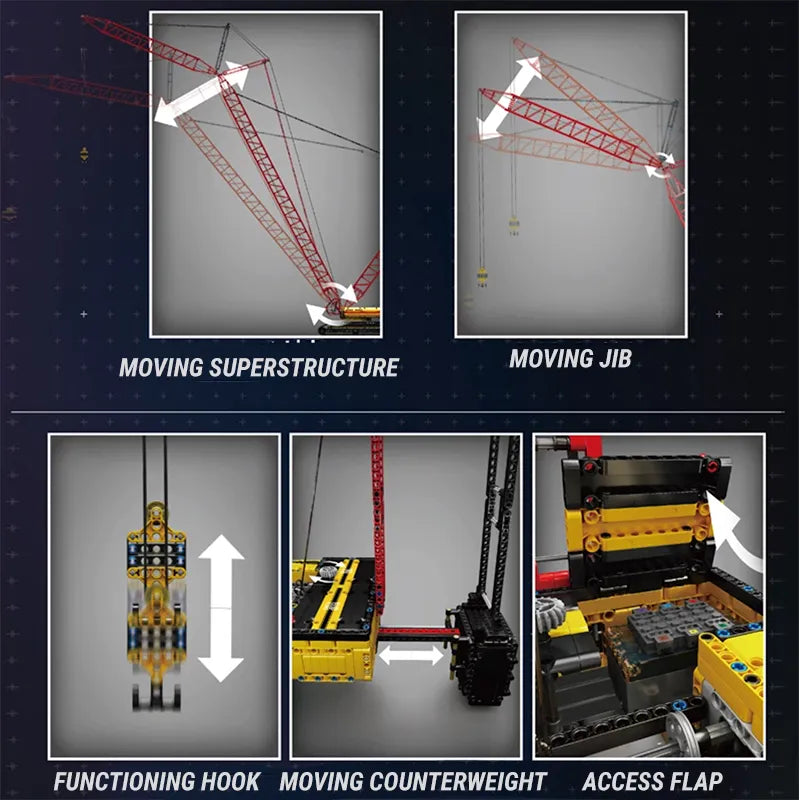 MOVING SUPERSTRUCTURE

MOVING JIB

FUNCTIONING HOOK

MOVING COUNTERWEIGHT

ACCESS FLAP